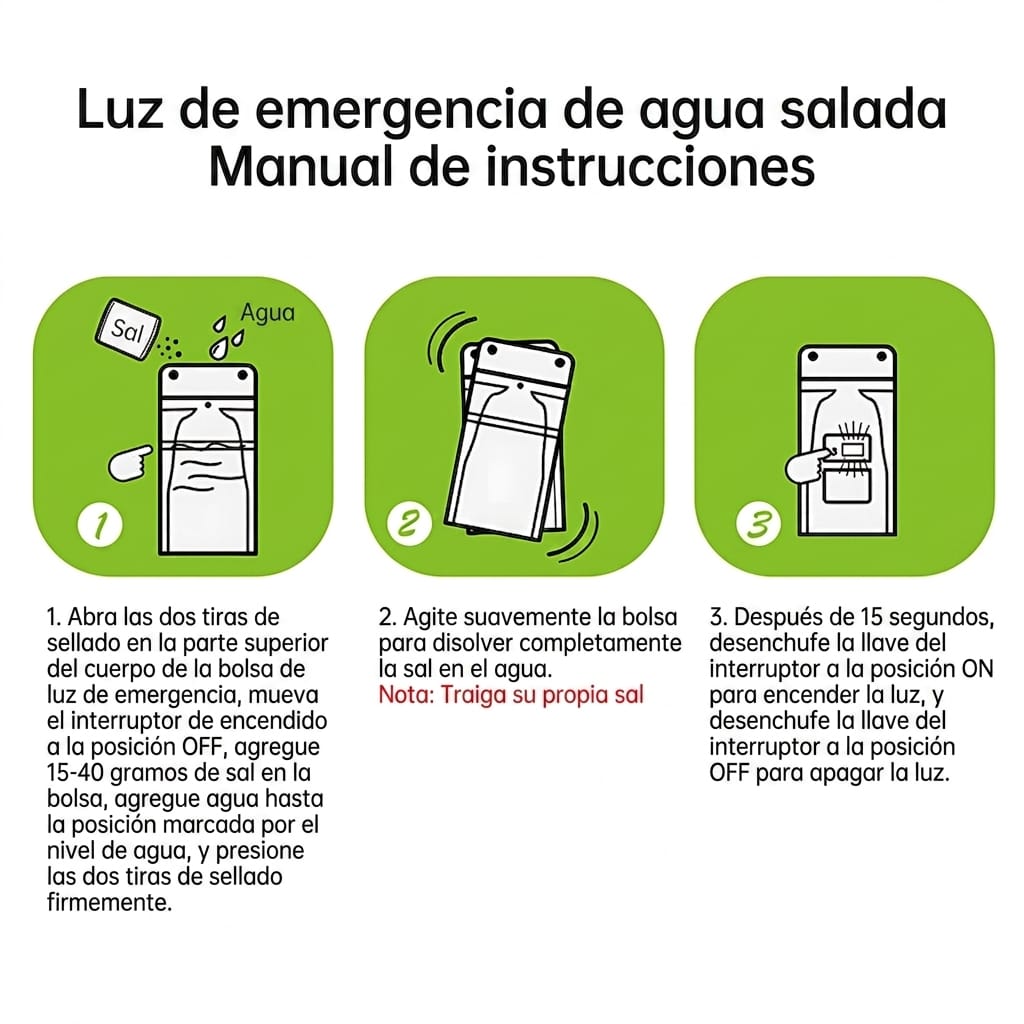 Luz de emergencia de agua salada
Manual de instrucciones

Sal
Agua

1

2

3

1. Abra las dos tiras de sellado en la parte superior del cuerpo de la bolsa de luz de emergencia, mueva el interruptor de encendido a la posición OFF, agregue 15-40 gramos de sal en la bolsa, agregue agua hasta la posición marcada por el nivel de agua, y presione las dos tiras de sellado firmemente.

2. Agite suavemente la bolsa para disolver completamente la sal en el agua.
Nota: Traiga su propia sal

3. Después de 15 segundos, desenchufe la llave del interruptor a la posición ON para encender la luz, y desenchufe la llave del interruptor a la posición OFF para apagar la luz.